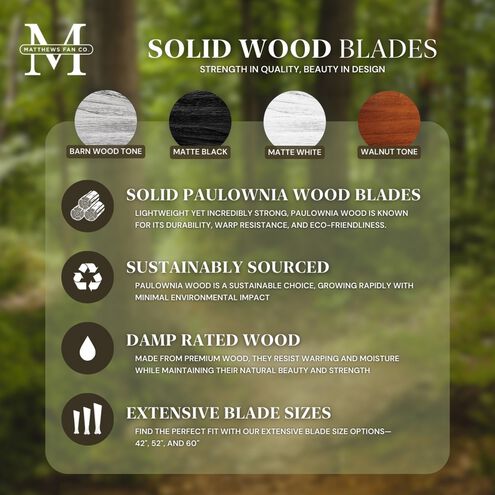 M
MATTHEWS FAN CO.

SOLID WOOD BLADES
STRENGTH IN QUALITY, BEAUTY IN DESIGN

BARN WOOD TONE
MATTE BLACK
MATTE WHITE
WALNUT TONE

SOLID PAULOWNIA WOOD BLADES
LIGHTWEIGHT YET INCREDIBLY STRONG, PAULOWNIA WOOD IS KNOWN FOR ITS DURABILITY, WARP RESISTANCE, AND ECO-FRIENDLINESS.

SUSTAINABLY SOURCED
PAULOWNIA WOOD IS A SUSTAINABLE CHOICE, GROWING RAPIDLY WITH MINIMAL ENVIRONMENTAL IMPACT

DAMP RATED WOOD
MADE FROM PREMIUM WOOD, THEY RESIST WARPING AND MOISTURE WHILE MAINTAINING THEIR NATURAL BEAUTY AND STRENGTH

EXTENSIVE BLADE SIZES
FIND THE PERFECT FIT WITH OUR EXTENSIVE BLADE SIZE OPTIONS— 42", 52", AND 60"